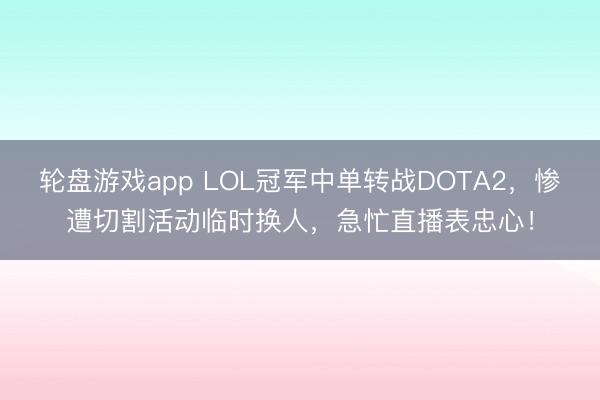 轮盘游戏app LOL冠军中单转战DOTA2，惨遭切割活动临时换人，急忙直播表忠心！